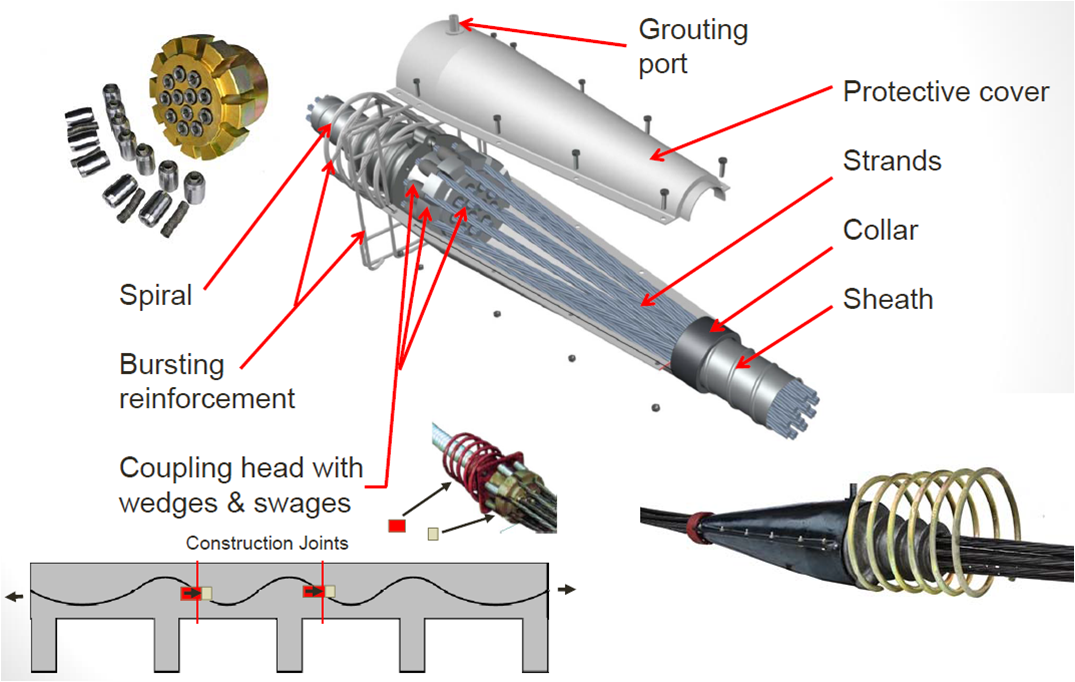 Grouting port

Protective cover

Strands

Collar

Sheath

Spiral

Bursting reinforcement

Coupling head with wedges & swages

Construction Joints